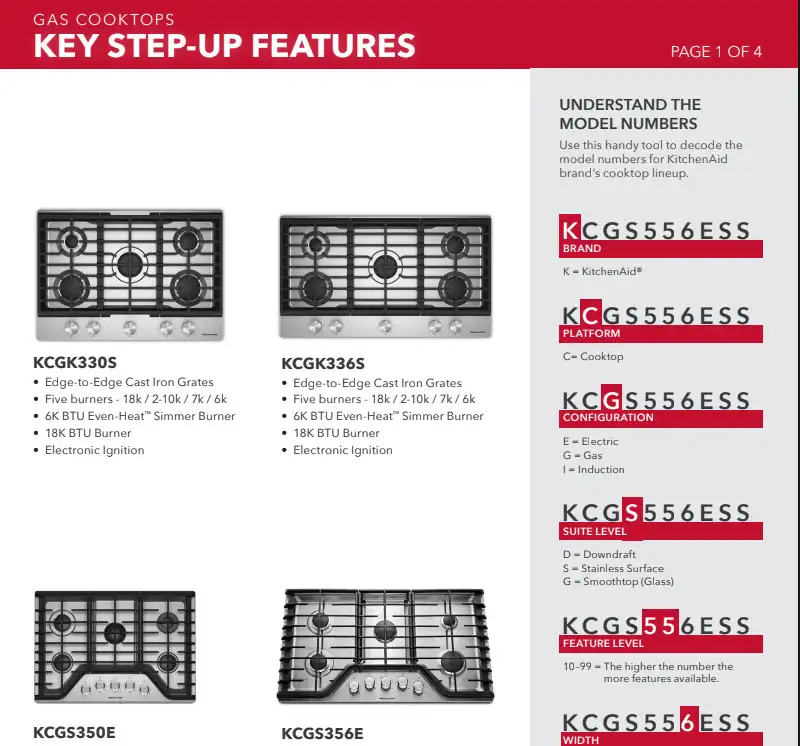 GAS COOKTOPS
KEY STEP-UP FEATURES

PAGE 1 OF 4

KCGK330S
• Edge-to-Edge Cast Iron Grates
• Five burners - 18k / 2-10k / 7k / 6k
• 6K BTU Even-Heat™ Simmer Burner
• 18K BTU Burner
• Electronic Ignition

KCGK336S
• Edge-to-Edge Cast Iron Grates
• Five burners - 18k / 2-10k / 7k / 6k
• 6K BTU Even-Heat™ Simmer Burner
• 18K BTU Burner
• Electronic Ignition

KCGS350E

KCGS356E

UNDERSTAND THE MODEL NUMBERS
Use this handy tool to decode the model numbers for KitchenAid brand's cooktop lineup.

KCGS556ESS
BRAND
K = KitchenAid®

KCGS556ESS
PLATFORM
C= Cooktop

KCGS556ESS
CONFIGURATION
E = Electric
G = Gas
I = Induction

KCGS556ESS
SUITE LEVEL
D = Downdraft
S = Stainless Surface
G = Smoothtop (Glass)

KCGS556ESS
FEATURE LEVEL
10–99 = The higher the number the more features available.

KCGS556ESS
WIDTH